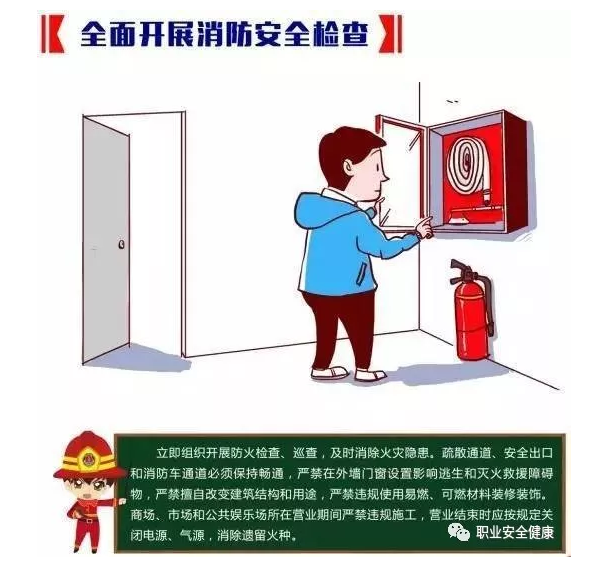 全面开展消防安全检查

立即组织开展防火检查、巡查，及时消除火灾隐患。疏散通道、安全出口和消防车通道必须保持畅通，严禁在外墙门窗设置影响逃生和灭火救援障碍物，严禁擅自改变建筑结构和用途，严禁违规使用易燃、可燃材料装修装饰。商场、市场和公共娱乐场所在营业期间严禁违规施工，营业结束时应按规定关闭电源、气源，消除遗留火种。

职业安全健康